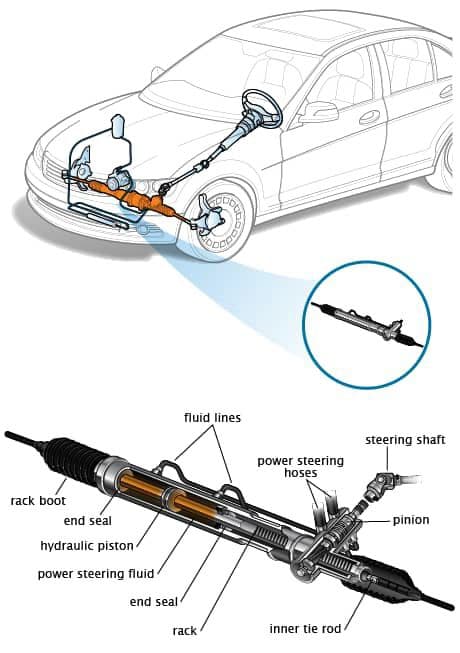 fluid lines
steering shaft
power steering hoses
rack boot
end seal
pinion
hydraulic piston
power steering fluid
end seal
rack
inner tie rod