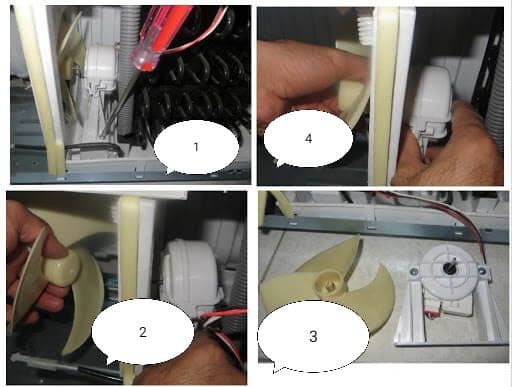 1

4

2

3